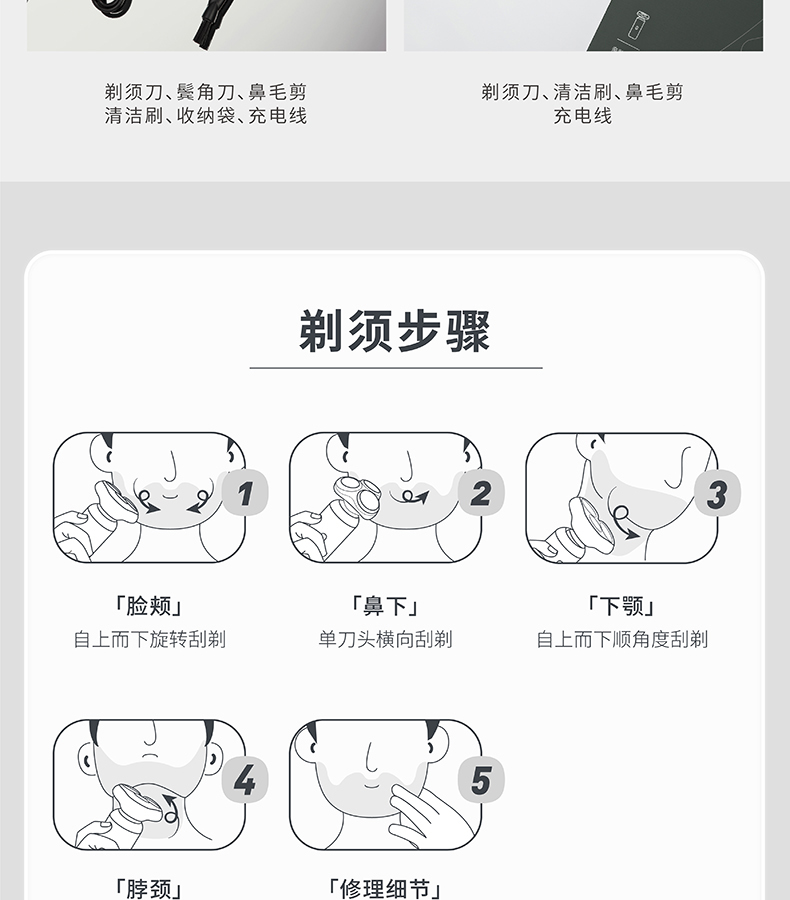 剃须刀、鬓角刀、鼻毛剪
清洁刷、收纳袋、充电线

剃须刀、清洁刷、鼻毛剪
充电线

剃须步骤

1

「脸颊」
自上而下旋转刮剃

2

「鼻下」
单刀头横向刮剃

3

「下颚」
自上而下顺角度刮剃

4

「脖颈」

5

「修理细节」